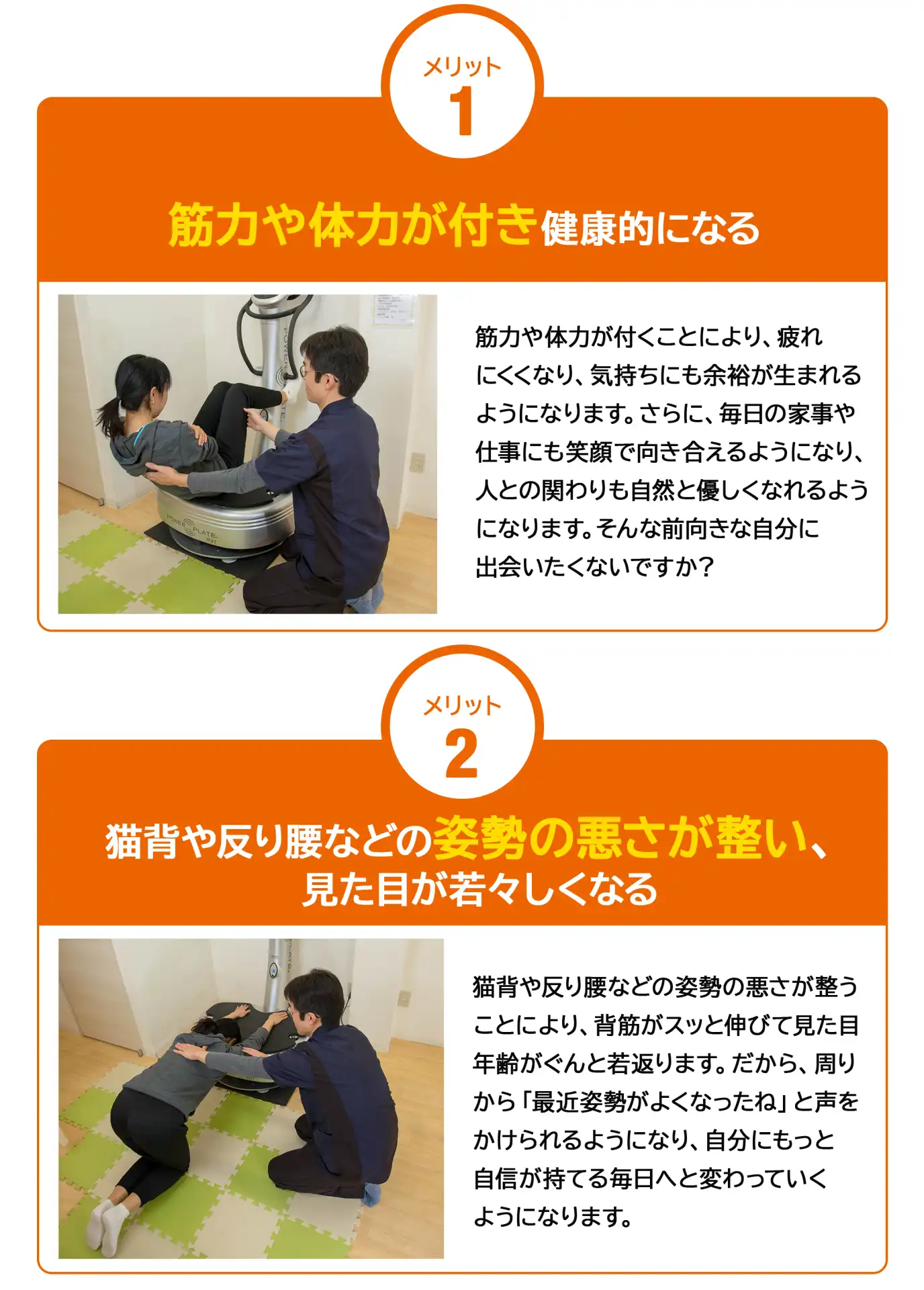 メリット
1

筋力や体力が付き健康的になる

POWER PLATE

筋力や体力が付くことにより、疲れにくくなり、気持ちにも余裕が生まれるようになります。さらに、毎日の家事や仕事にも笑顔で向き合えるようになり、人との関わりも自然と優しくなれるようになります。そんな前向きな自分に出会いたくないですか？

メリット
2

猫背や反り腰などの姿勢の悪さが整い、見た目が若々しくなる

猫背や反り腰などの姿勢の悪さが整うことにより、背筋がスッと伸びて見た目年齢がぐんと若返ります。だから、周りから「最近姿勢がよくなったね」と声をかけられるようになり、自分にもっと自信が持てる毎日へと変わっていくようになります。